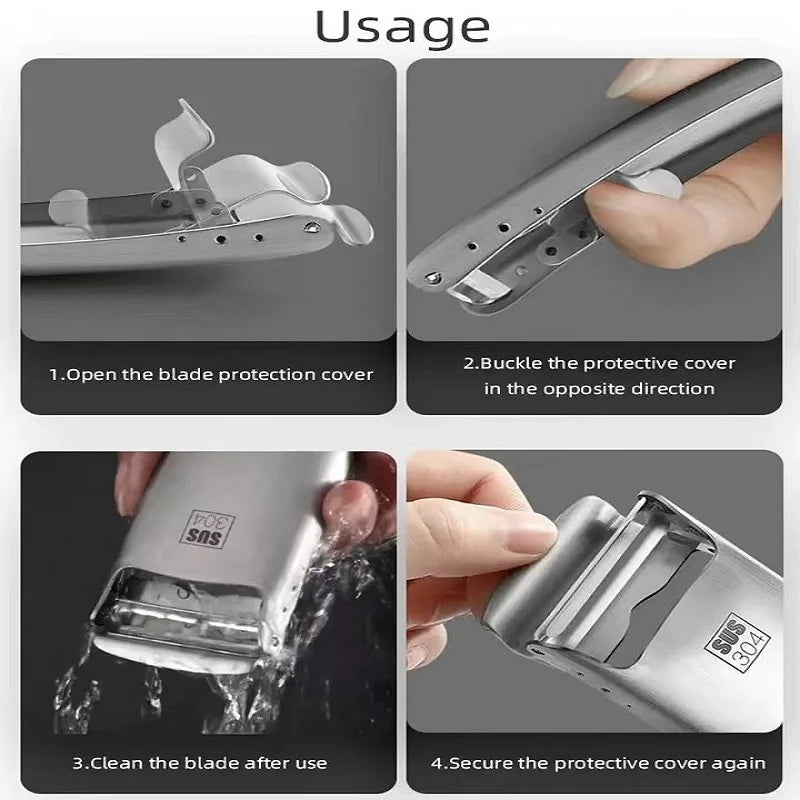 Usage

1.Open the blade protection cover

2.Buckle the protective cover in the opposite direction

SUS 304

3.Clean the blade after use

SUS 304

4.Secure the protective cover again